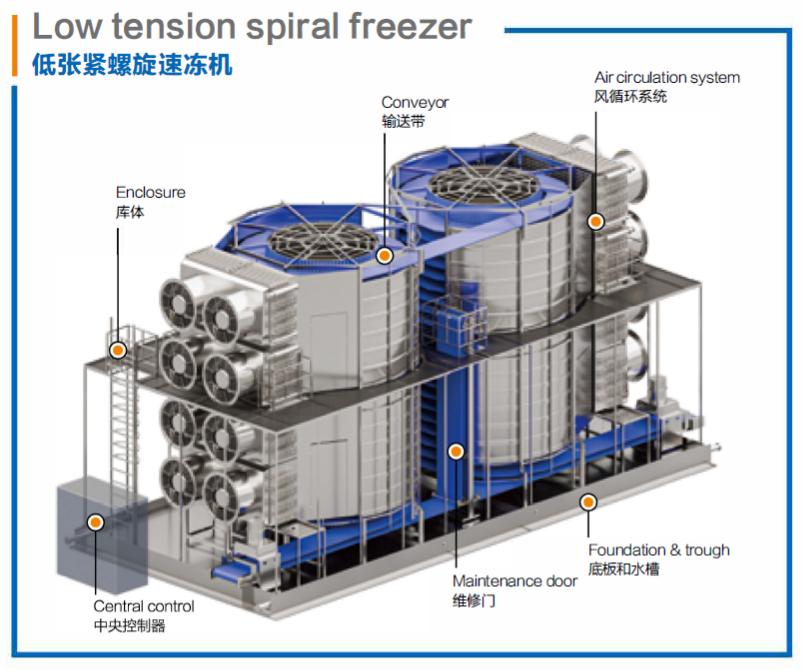 Low tension spiral freezer
低张紧螺旋速冻机

Air circulation system
风循环系统

Conveyor
输送带

Enclosure
库体

Foundation & trough
底板和水槽

Maintenance door
维修门

Central control
中央控制器